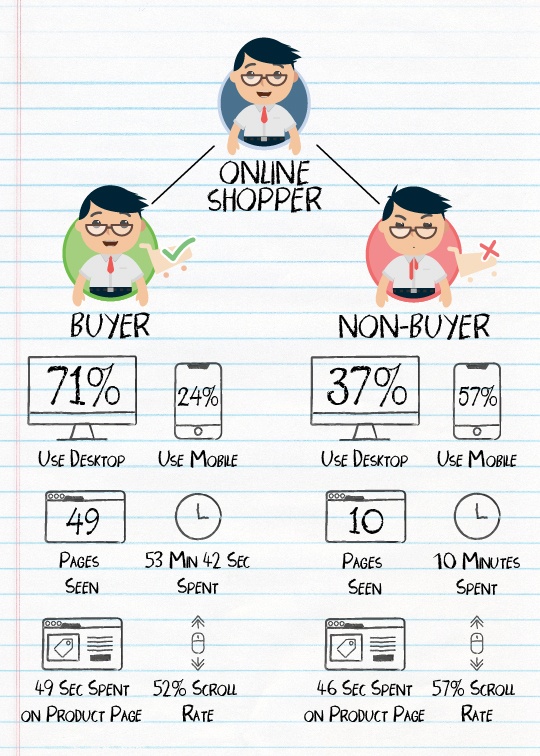 ONLINE SHOPPER

BUYER

71%
Use Desktop

24%
Use Mobile

49
Pages Seen

53 Min 42 Sec Spent

49 Sec Spent on Product Page

52% Scroll Rate

NON-BUYER

37%
Use Desktop

57%
Use Mobile

10
Pages Seen

10 Minutes Spent

46 Sec Spent on Product Page

57% Scroll Rate